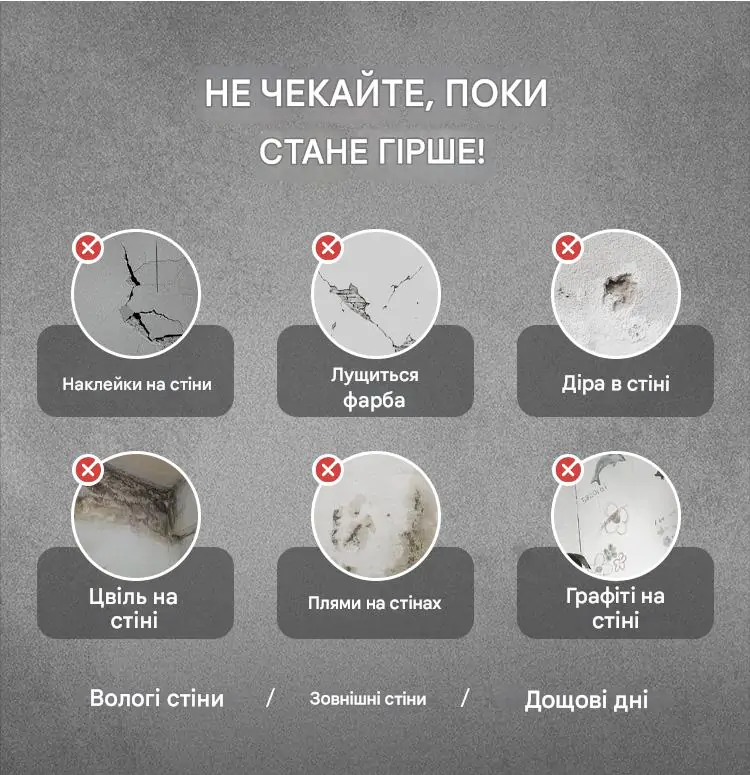 НЕ ЧЕКАЙТЕ, ПОКИ СТАНЕ ГІРШЕ!

Наклейки на стіни

Лущиться фарба

Діра в стіні

Цвіль на стіні

Плями на стінах

Графіті на стіні

Вологі стіни / Зовнішні стіни / Дощові дні